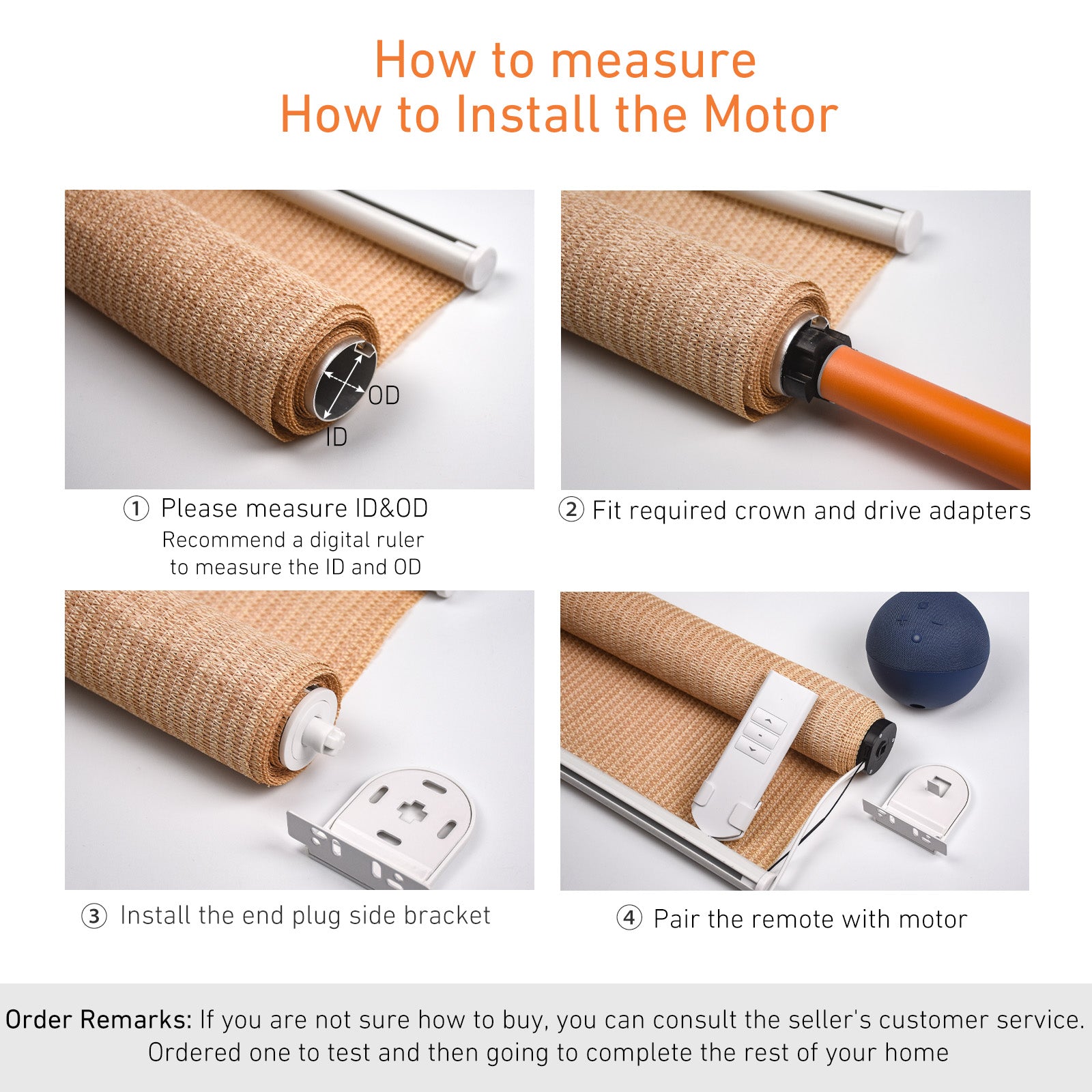 How to measure
How to Install the Motor

OD
ID

① Please measure ID&OD
Recommend a digital ruler to measure the ID and OD

② Fit required crown and drive adapters

③ Install the end plug side bracket

④ Pair the remote with motor

Order Remarks: If you are not sure how to buy, you can consult the seller's customer service.
Ordered one to test and then going to complete the rest of your home