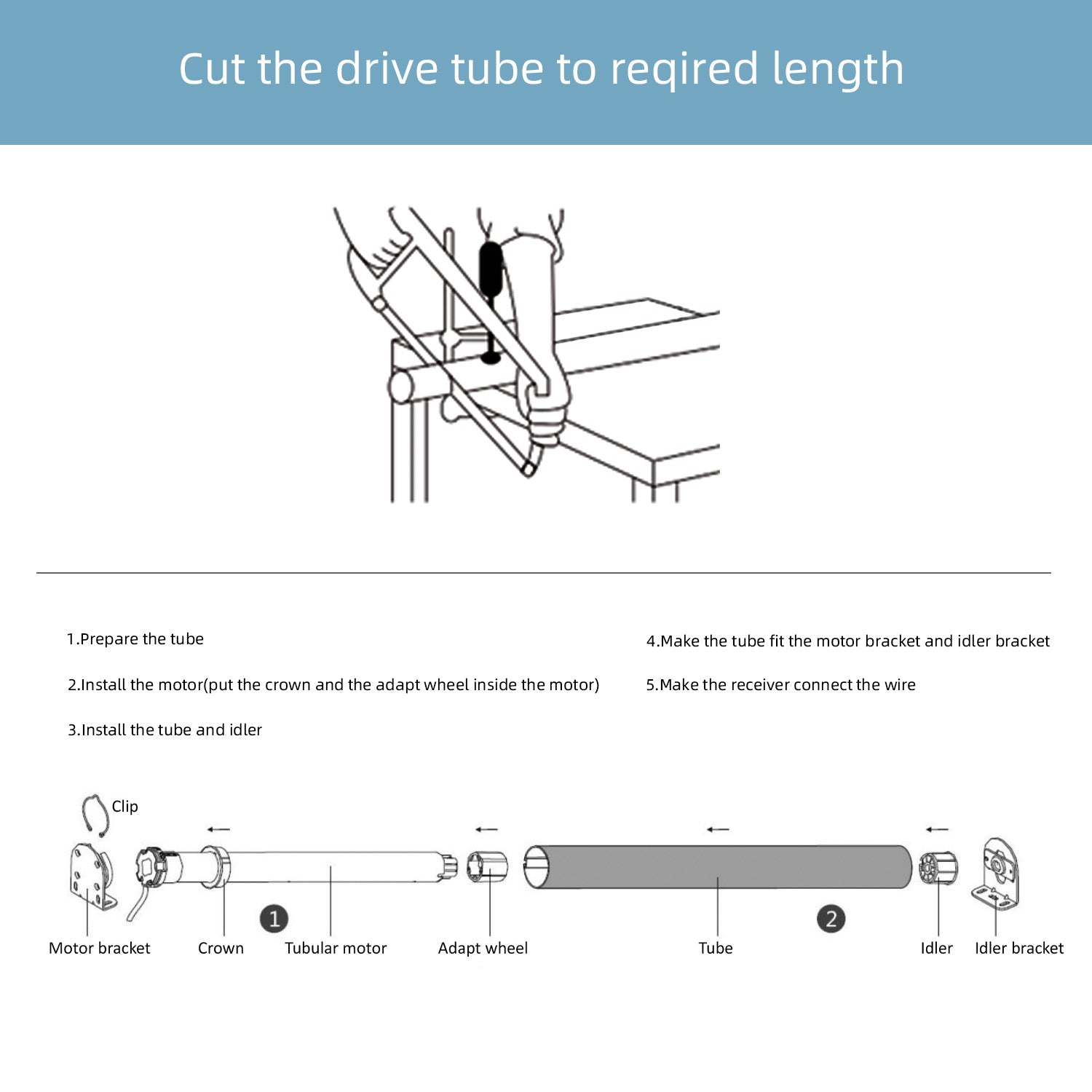 Cut the drive tube to reqired length

1.Prepare the tube

2.Install the motor(put the crown and the adapt wheel inside the motor)

3.Install the tube and idler

4.Make the tube fit the motor bracket and idler bracket

5.Make the receiver connect the wire

Clip

1

2

Motor bracket

Crown

Tubular motor

Adapt wheel

Tube

Idler

Idler bracket