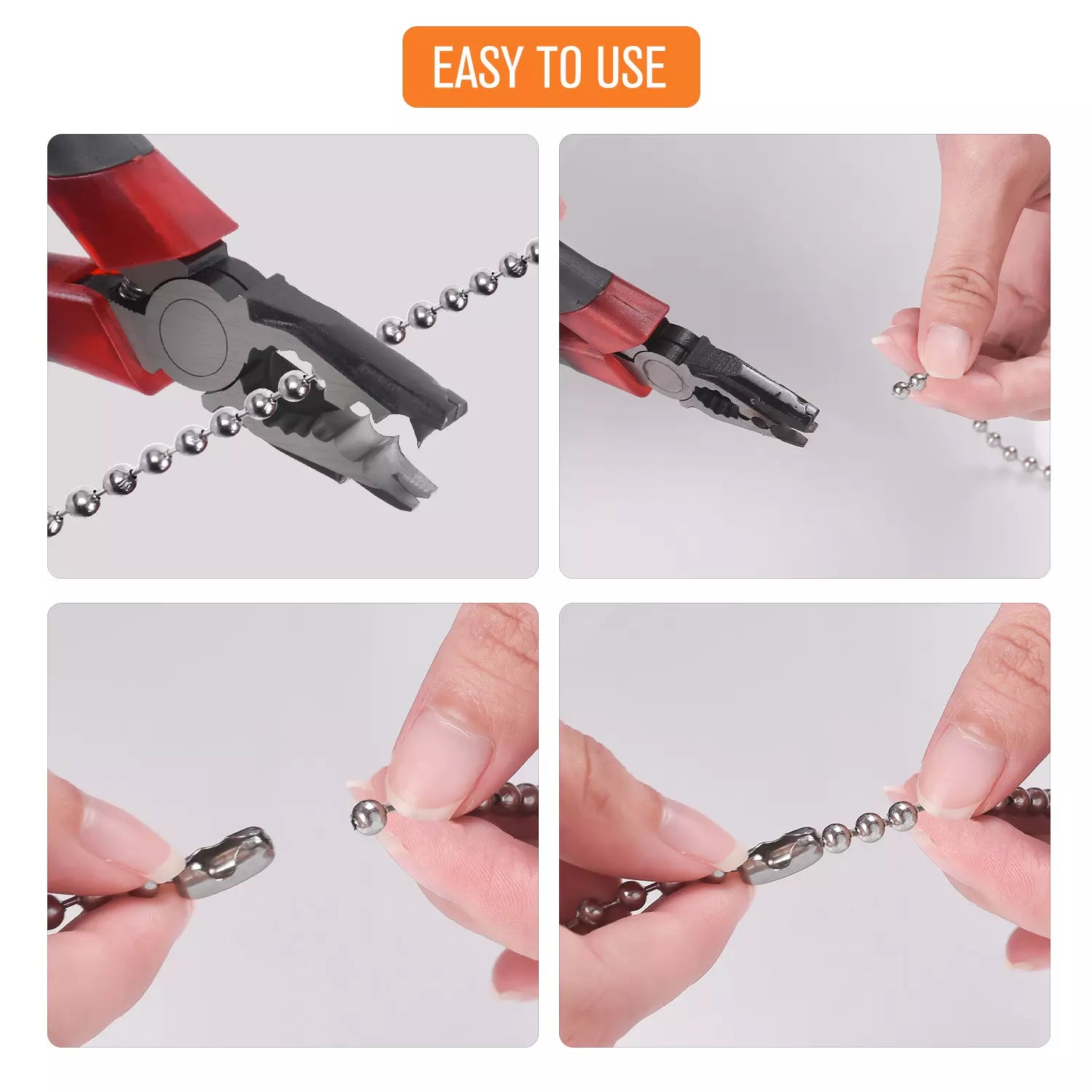 EASY TO USE