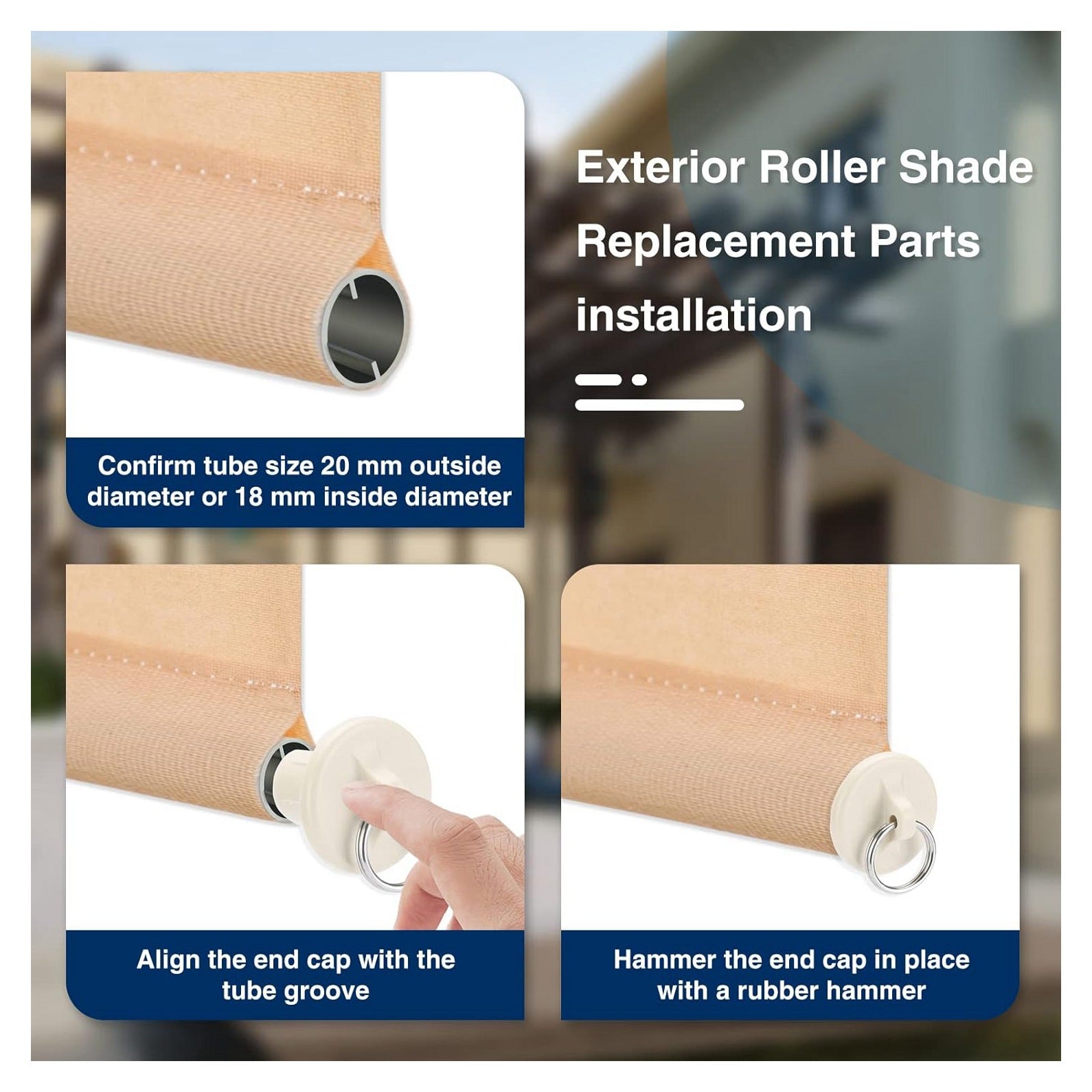 Exterior Roller Shade Replacement Parts installation

Confirm tube size 20 mm outside diameter or 18 mm inside diameter

Align the end cap with the tube groove

Hammer the end cap in place with a rubber hammer