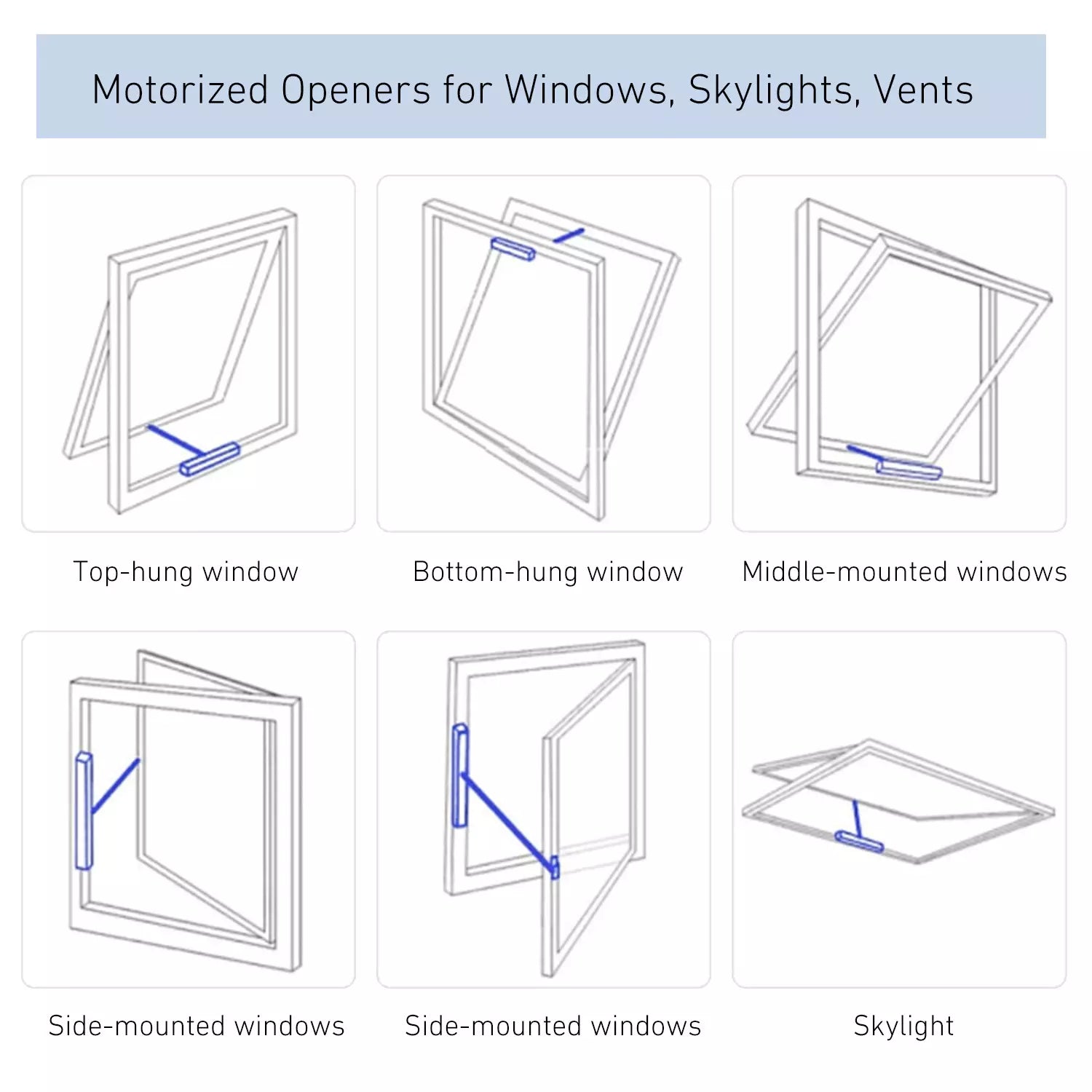 Motorized Openers for Windows, Skylights, Vents

Top-hung window

Bottom-hung window

Middle-mounted windows

Side-mounted windows

Side-mounted windows

Skylight