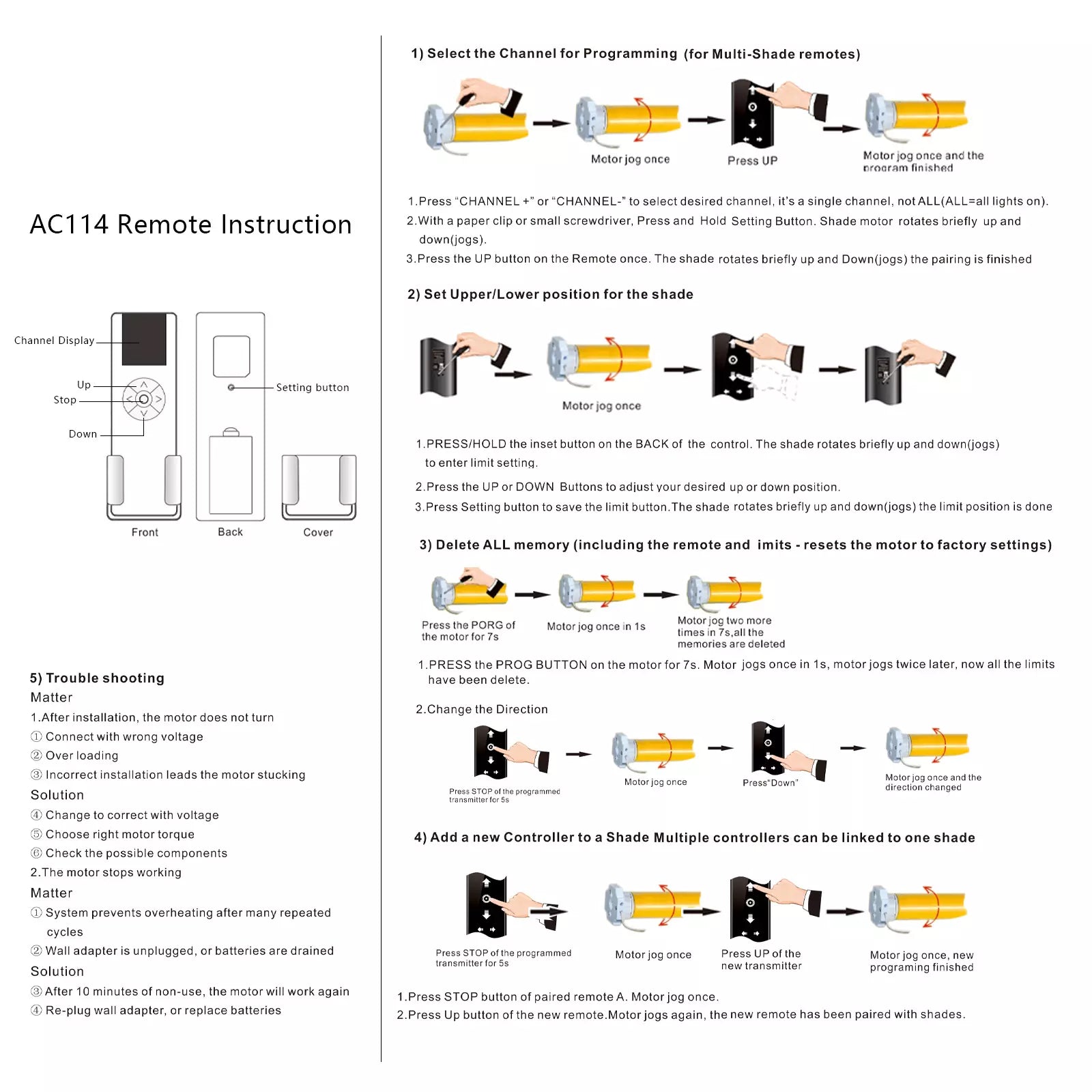 AC114 Remote Instruction

Channel Display

Up

Stop

Down

Setting button

Front

Back

Cover

5) Trouble shooting

Matter

1.After installation, the motor does not turn

① Connect with wrong voltage

② Over loading

③ Incorrect installation leads the motor stucking

Solution

④ Change to correct with voltage

⑤ Choose right motor torque

⑥ Check the possible components

2.The motor stops working

Matter

① System prevents overheating after many repeated cycles

② Wall adapter is unplugged, or batteries are drained

Solution

③ After 10 minutes of non-use, the motor will work again

④ Re-plug wall adapter, or replace batteries

1) Select the Channel for Programming (for Multi-Shade remotes)

Motor jog once

Press UP

Motor jog once and the program finished

1.Press "CHANNEL +" or "CHANNEL-" to select desired channel, it's a single channel, not ALL(ALL=all lights on).

2.With a paper clip or small screwdriver, Press and Hold Setting Button. Shade motor rotates briefly up and down(jogs).

3.Press the UP button on the Remote once. The shade rotates briefly up and Down(jogs) the pairing is finished

2) Set Upper/Lower position for the shade

Motor jog once

1.PRESS/HOLD the inset button on the BACK of the control. The shade rotates briefly up and down(jogs) to enter limit setting.

2.Press the UP or DOWN Buttons to adjust your desired up or down position.

3.Press Setting button to save the limit button.The shade rotates briefly up and down(jogs) the limit position is done

3) Delete ALL memory (including the remote and imits - resets the motor to factory settings)

Press the PORG of the motor for 7s

Motor jog once in 1s

Motor jog two more times in 7s,all the memories are deleted

1.PRESS the PROG BUTTON on the motor for 7s. Motor jogs once in 1s, motor jogs twice later, now all the limits have been delete.

2.Change the Direction

Press STOP of the programmed transmitter for 5s

Motor jog once

Press"Down"

Motor jog once and the direction changed

4) Add a new Controller to a Shade Multiple controllers can be linked to one shade

Press STOP of the programmed transmitter for 5s

Motor jog once

Press UP of the new transmitter

Motor jog once, new programing finished

1.Press STOP button of paired remote A. Motor jog once.

2.Press Up button of the new remote.Motor jogs again, the new remote has been paired with shades.