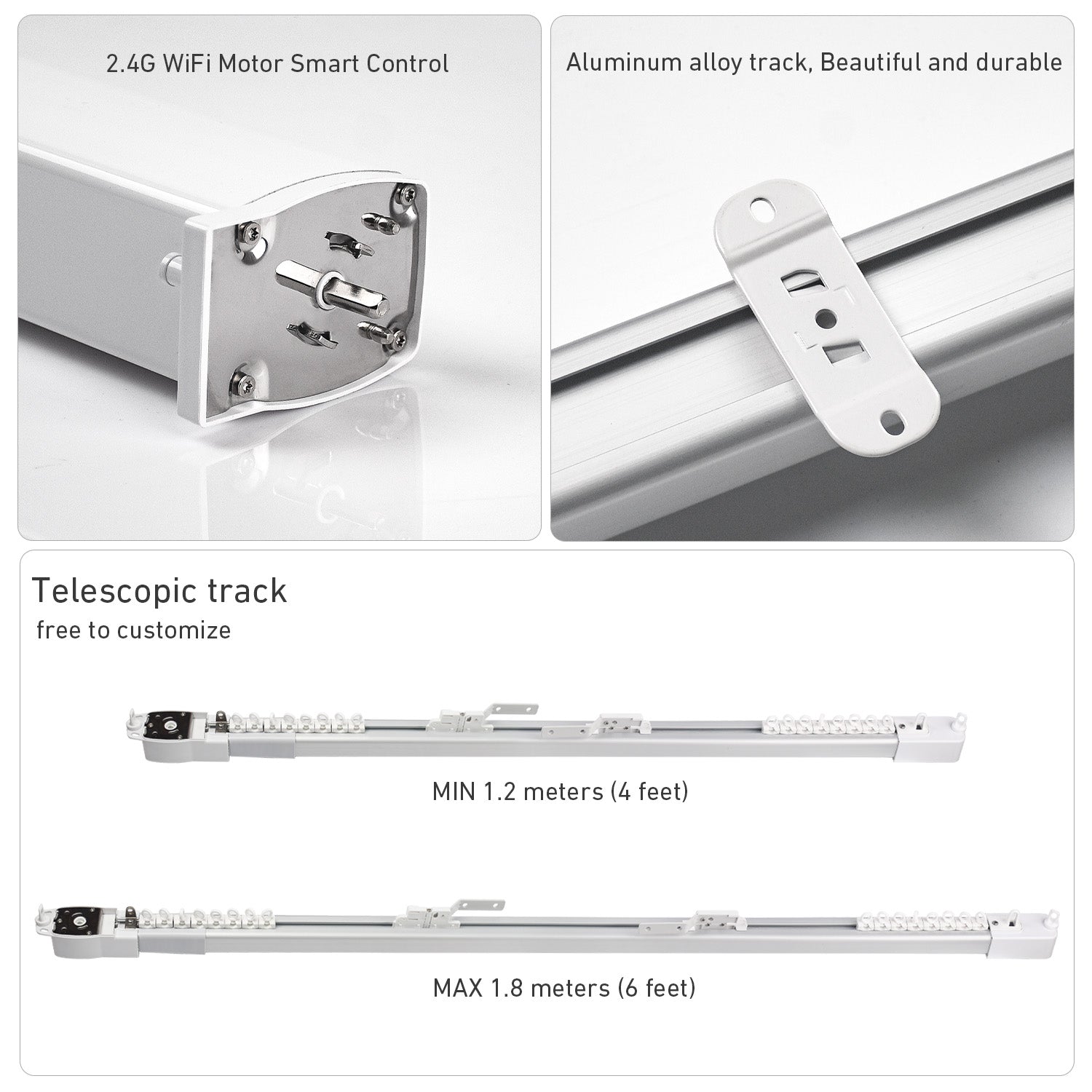 2.4G WiFi Motor Smart Control

Aluminum alloy track, Beautiful and durable

Telescopic track

free to customize

MIN 1.2 meters (4 feet)

MAX 1.8 meters (6 feet)