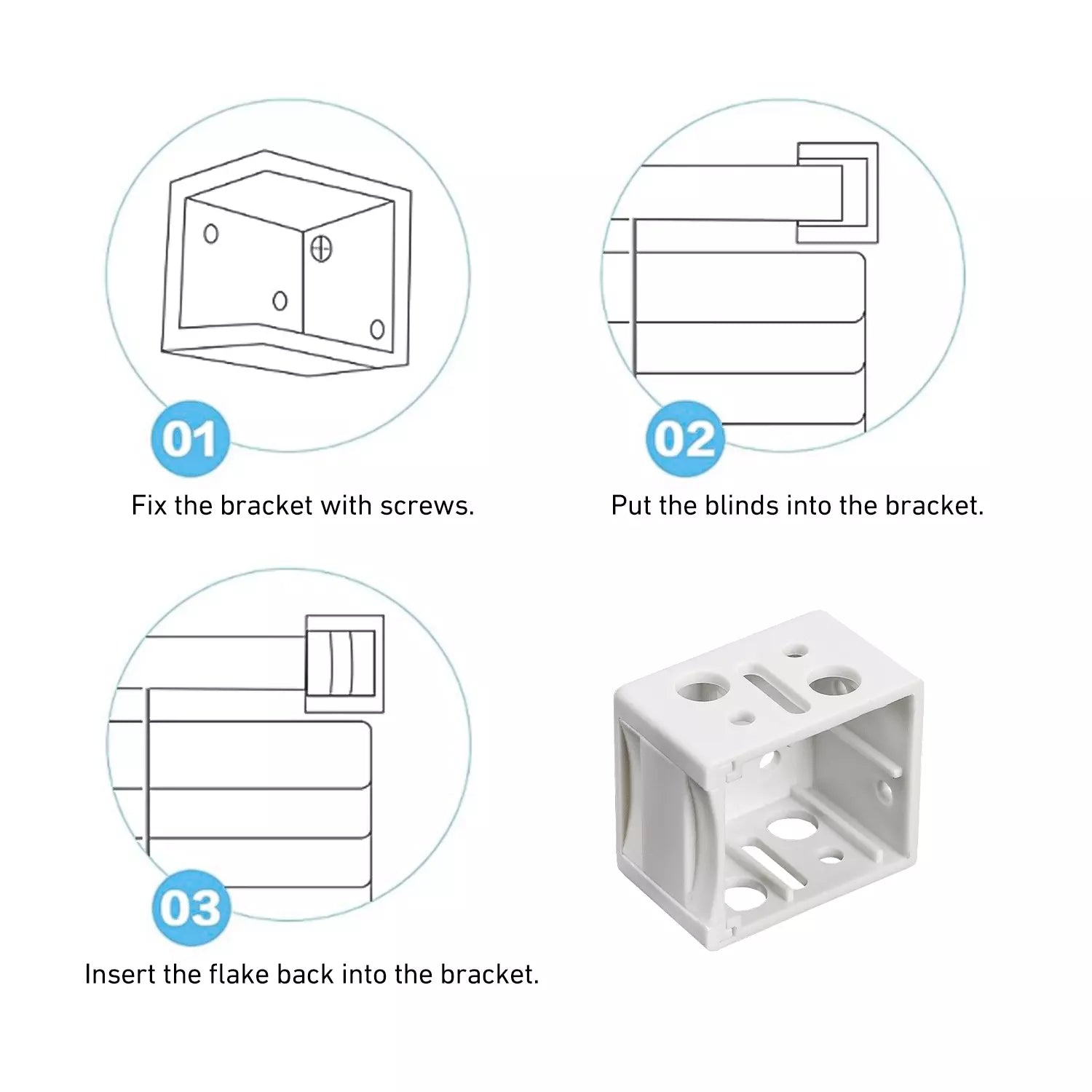 01

Fix the bracket with screws.

02

Put the blinds into the bracket.

03

Insert the flake back into the bracket.