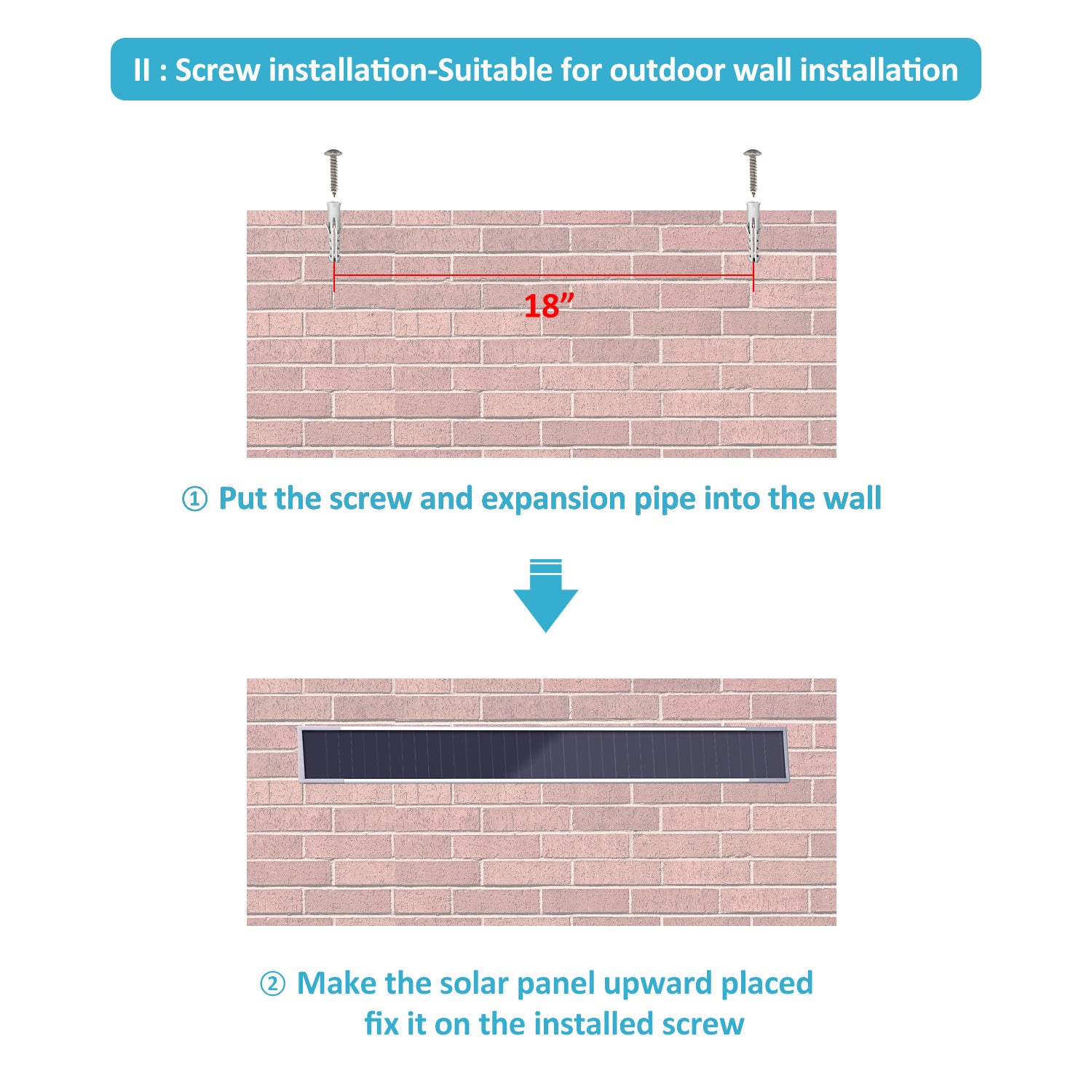 II : Screw installation-Suitable for outdoor wall installation

18”

① Put the screw and expansion pipe into the wall

② Make the solar panel upward placed fix it on the installed screw